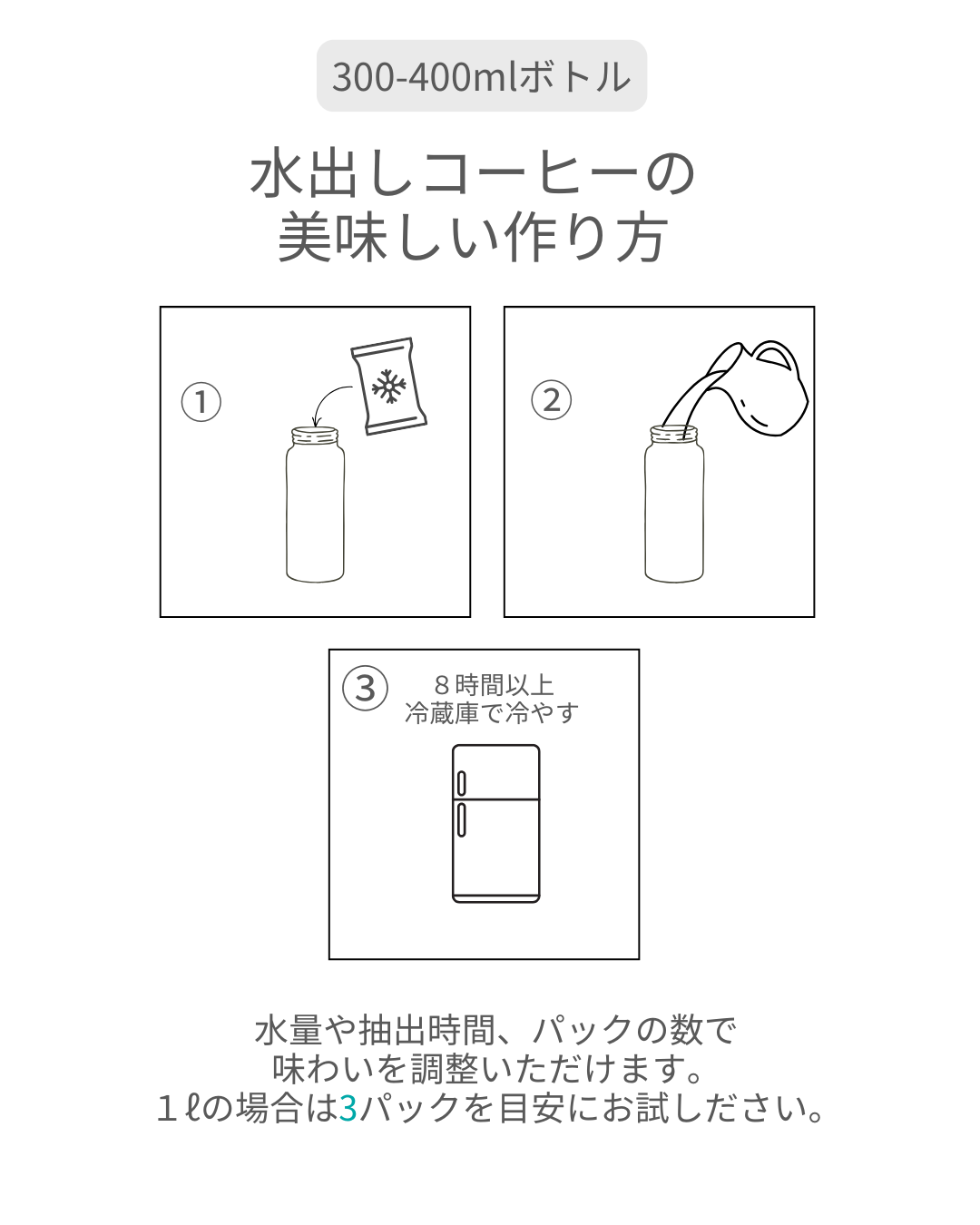 300-400mlボトル

水出しコーヒーの
美味しい作り方

①

②

③ ８時間以上
冷蔵庫で冷やす

水量や抽出時間、パックの数で
味わいを調整いただけます。
１ℓの場合は3パックを目安にお試しください。